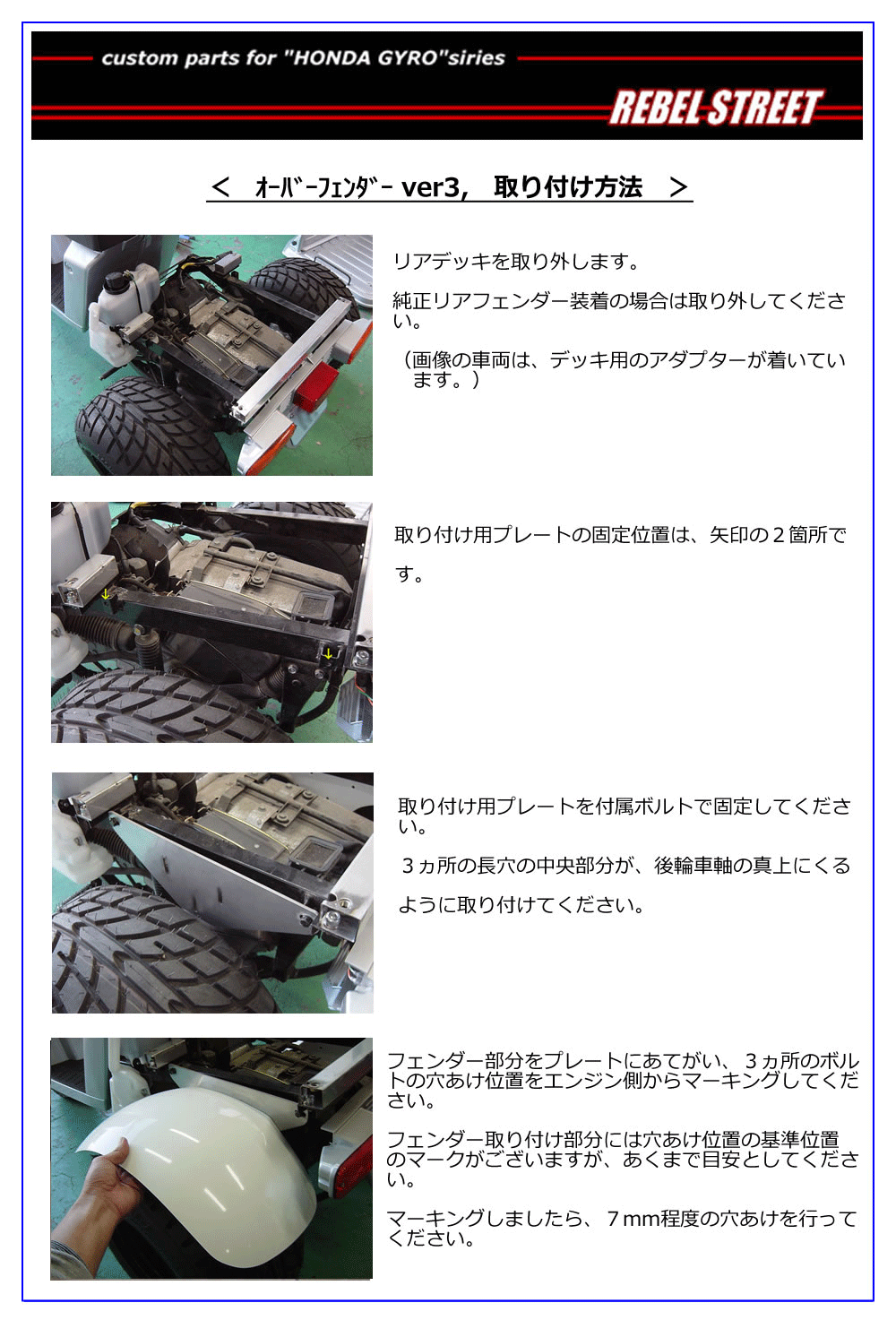 custom parts for "HONDA GYRO"siries

REBEL STREET

＜　ｵｰﾊﾞｰﾌｪﾝﾀﾞｰ ver3,　取り付け方法　＞

リアデッキを取り外します。

純正リアフェンダー装着の場合は取り外してください。

（画像の車両は、デッキ用のアダプターが着いています。）

取り付け用プレートの固定位置は、矢印の２箇所です。

取り付け用プレートを付属ボルトで固定してください。

３ヵ所の長穴の中央部分が、後輪車軸の真上にくるように取り付けてください。

フェンダー部分をプレートにあてがい、３ヵ所のボルトの穴あけ位置をエンジン側からマーキングしてください。

フェンダー取り付け部分には穴あけ位置の基準位置のマークがございますが、あくまで目安としてください。

マーキングしましたら、７mm程度の穴あけを行ってください。