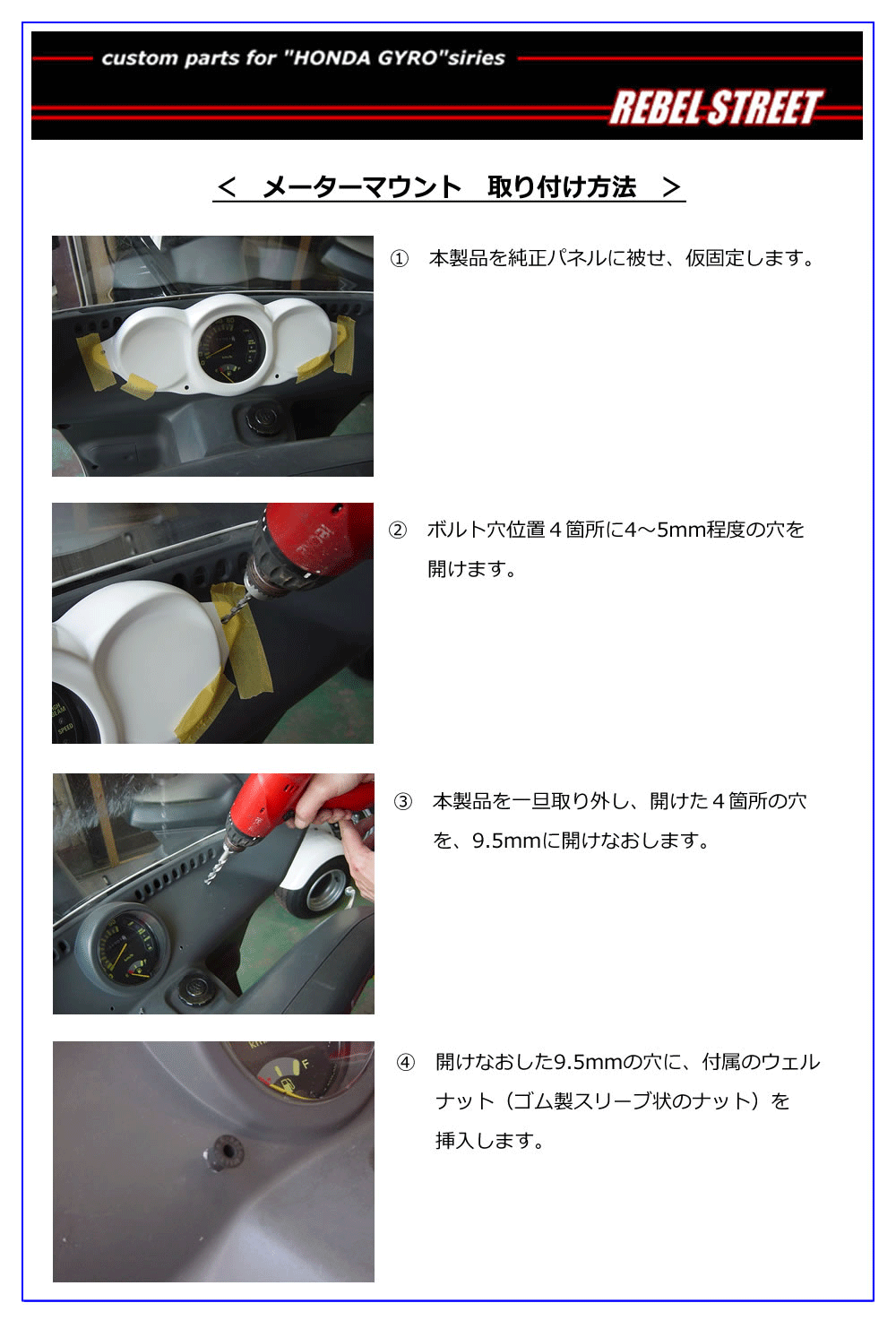 custom parts for "HONDA GYRO"siries

REBEL STREET

＜　メーターマウント　取り付け方法　＞

①　本製品を純正パネルに被せ、仮固定します。

②　ボルト穴位置４箇所に4～5mm程度の穴を開けます。

③　本製品を一旦取り外し、開けた４箇所の穴を、9.5mmに開けなおします。

④　開けなおした9.5mmの穴に、付属のウェルナット（ゴム製スリーブ状のナット）を挿入します。